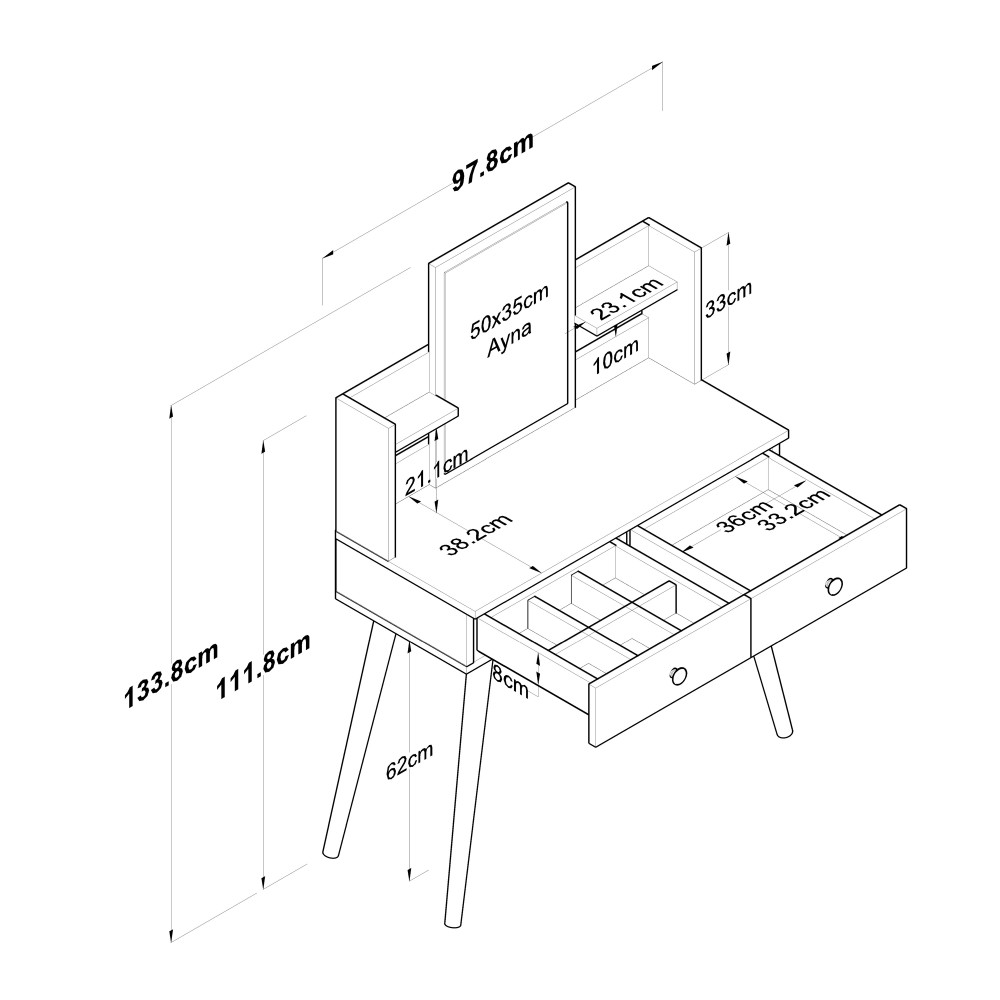 97.8cm

50x35cm
Ayna

23.1cm

33cm

10cm

21.1cm

38.2cm

36cm

33.2cm

133.8cm

111.8cm

8cm

62cm